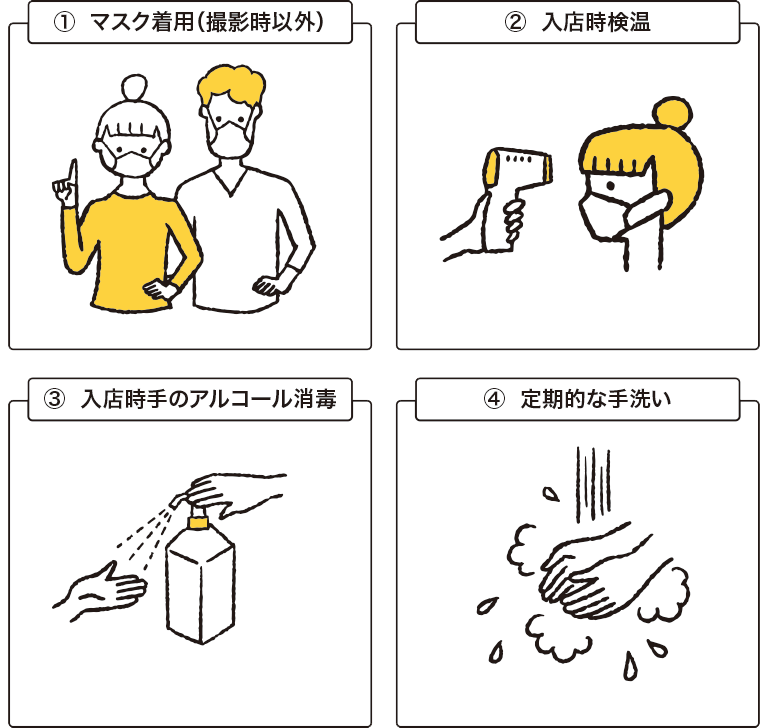 ① マスク着用（撮影時以外）

② 入店時検温

③ 入店時手のアルコール消毒

④ 定期的な手洗い